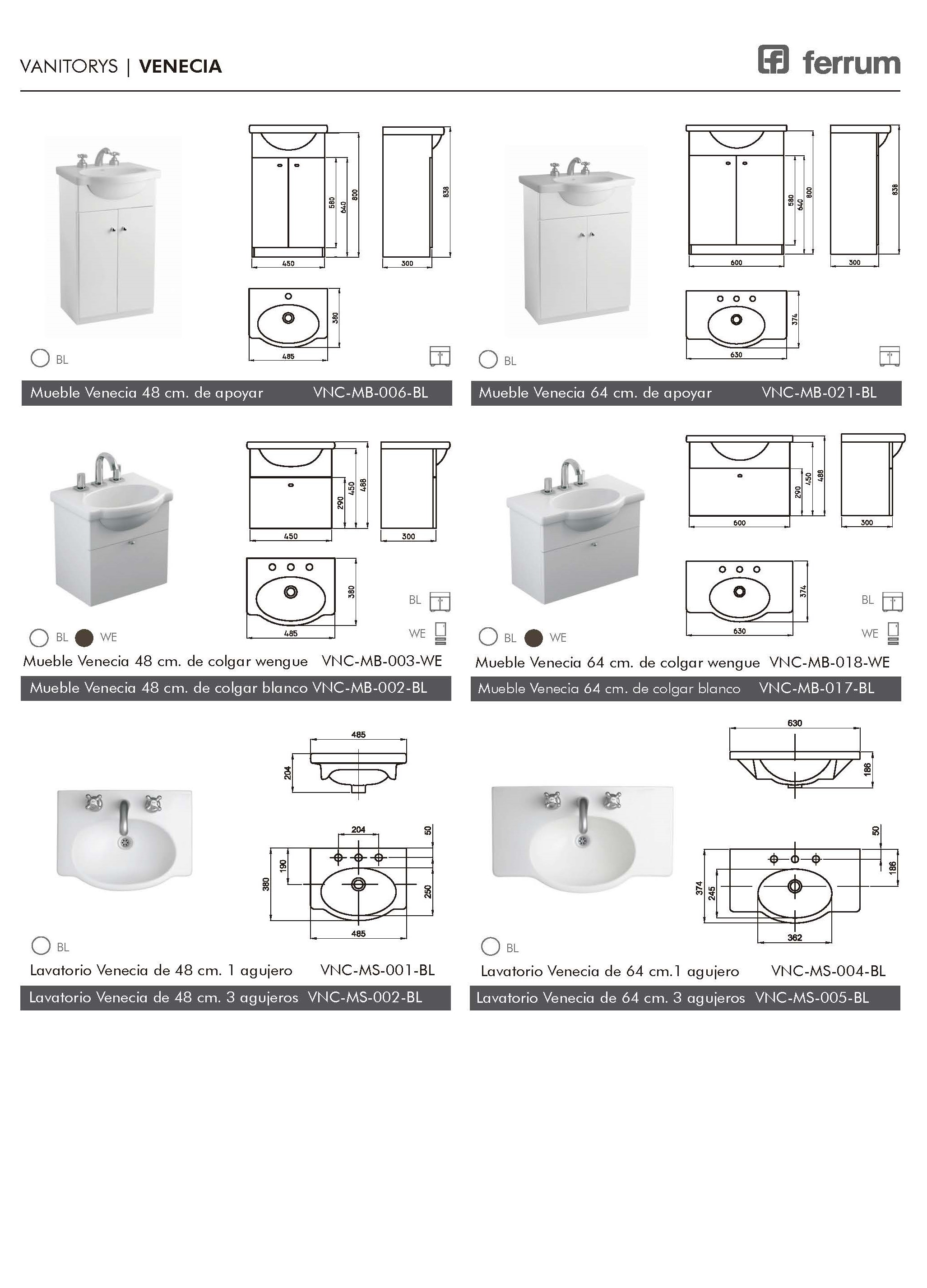 VANITORYS | VENECIA

ferrum

580 640 800 838
450 300
380
485

BL

Mueble Venecia 48 cm. de apoyar VNC-MB-006-BL

580 640 800 838
600 300
374
630

BL

Mueble Venecia 64 cm. de apoyar VNC-MB-021-BL

290 450 488
450 300
380
485

BL
WE

BL WE

Mueble Venecia 48 cm. de colgar wengue VNC-MB-003-WE

Mueble Venecia 48 cm. de colgar blanco VNC-MB-002-BL

290 450 488
600 300
374
630

BL
WE

BL WE

Mueble Venecia 64 cm. de colgar wengue VNC-MB-018-WE

Mueble Venecia 64 cm. de colgar blanco VNC-MB-017-BL

485
204
204
50
190
380
250
485

BL

Lavatorio Venecia de 48 cm. 1 agujero VNC-MS-001-BL

Lavatorio Venecia de 48 cm. 3 agujeros VNC-MS-002-BL

630
186
50
186
374
245
362

BL

Lavatorio Venecia de 64 cm.1 agujero VNC-MS-004-BL

Lavatorio Venecia de 64 cm. 3 agujeros VNC-MS-005-BL